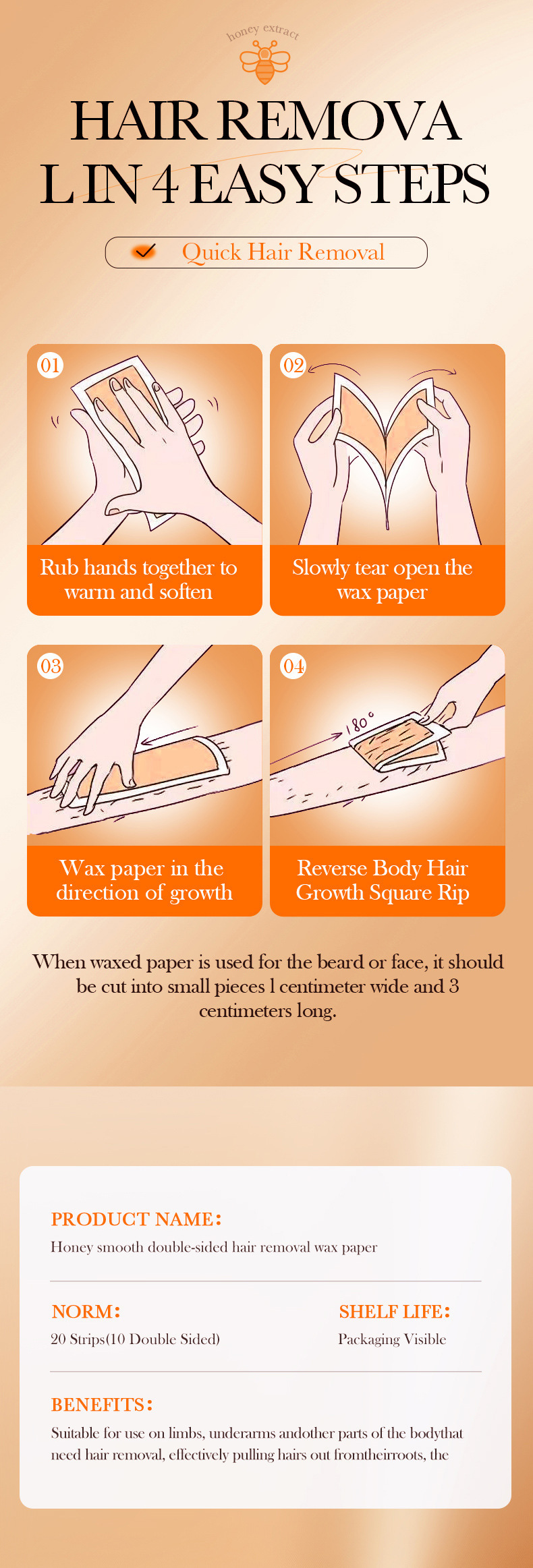 honey extract

HAIR REMOVA
L IN 4 EASY STEPS

Quick Hair Removal

01

Rub hands together to warm and soften

02

Slowly tear open the wax paper

03

Wax paper in the direction of growth

04

180°

Reverse Body Hair Growth Square Rip

When waxed paper is used for the beard or face, it should be cut into small pieces 1 centimeter wide and 3 centimeters long.

PRODUCT NAME:

Honey smooth double-sided hair removal wax paper

NORM:

20 Strips(10 Double Sided)

SHELF LIFE:

Packaging Visible

BENEFITS:

Suitable for use on limbs, underarms andother parts of the bodythat need hair removal, effectively pulling hairs out fromtheirroots, the