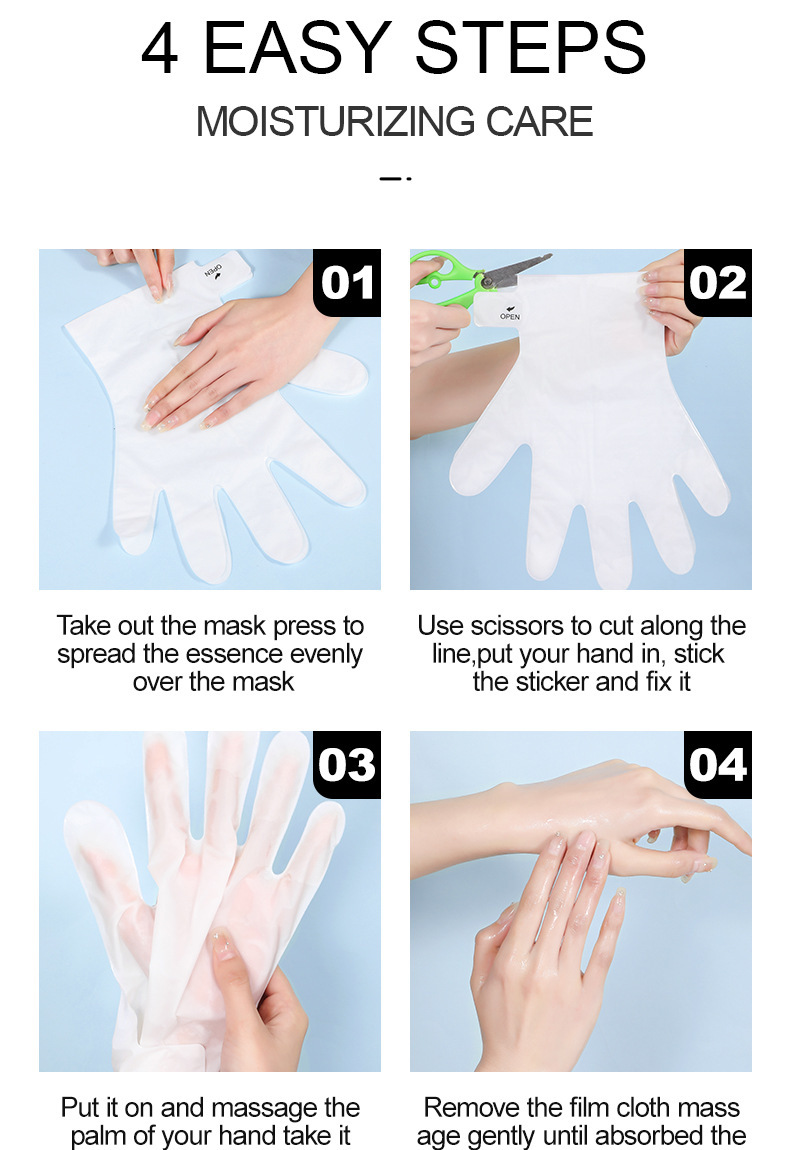 4 EASY STEPS

MOISTURIZING CARE

01

OPEN

Take out the mask press to spread the essence evenly over the mask

02

OPEN

Use scissors to cut along the line,put your hand in, stick the sticker and fix it

03

Put it on and massage the palm of your hand take it

04

Remove the film cloth mass age gently until absorbed the